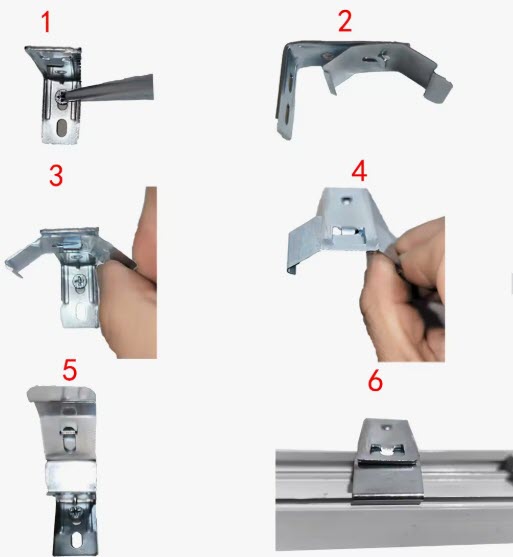 1

2

3

4

5

6